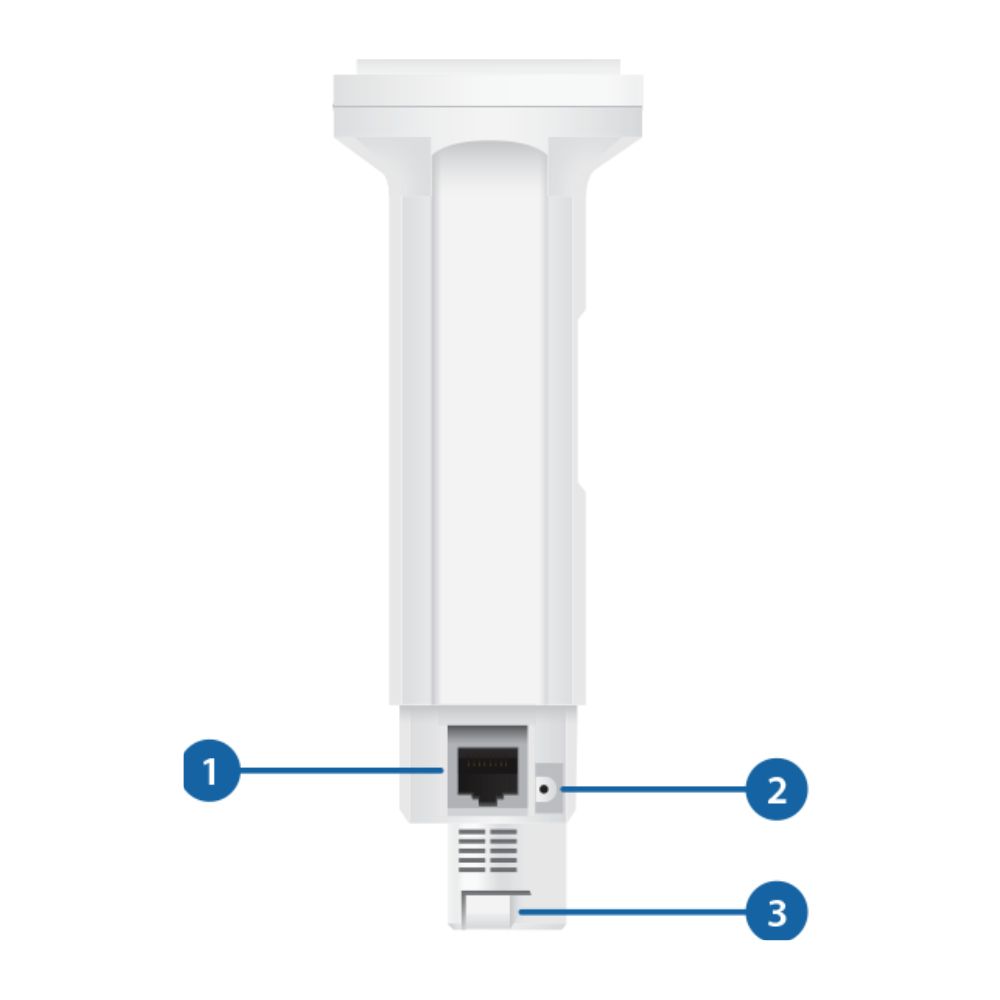 1
2
3